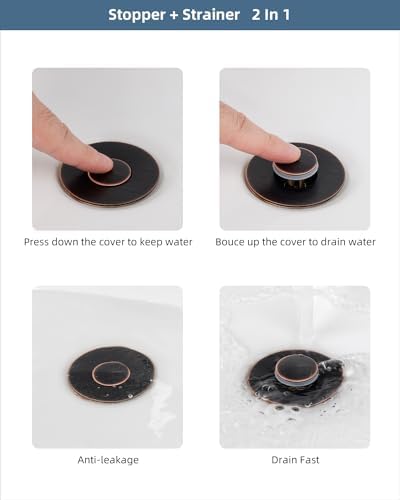 Stopper + Strainer 2 In 1

Press down the cover to keep water

Bouce up the cover to drain water

Anti-leakage

Drain Fast