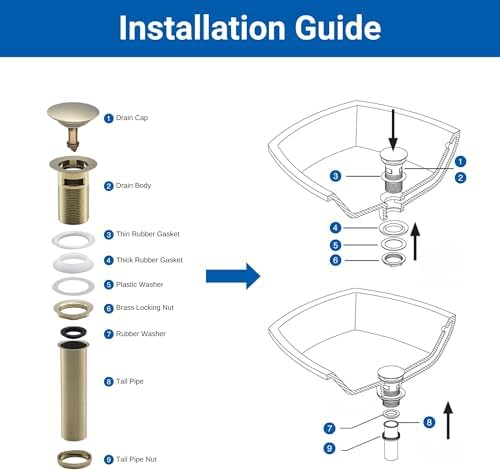 Installation Guide

1 Drain Cap

2 Drain Body

3 Thin Rubber Gasket

4 Thick Rubber Gasket

5 Plastic Washer

6 Brass Locking Nut

7 Rubber Washer

8 Tail Pipe

9 Tail Pipe Nut

1
2
3
4
5
6

7
8
9