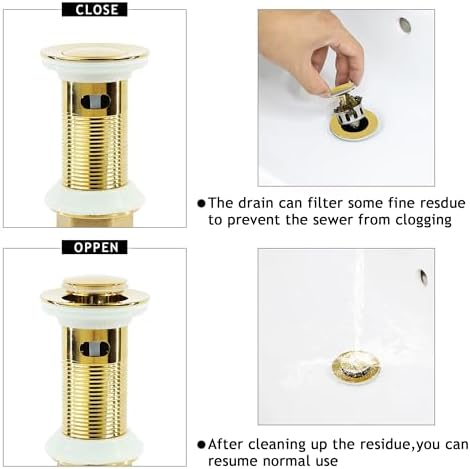 CLOSE

●The drain can filter some fine resdue to prevent the sewer from clogging

OPPEN

●After cleaning up the residue,you can resume normal use