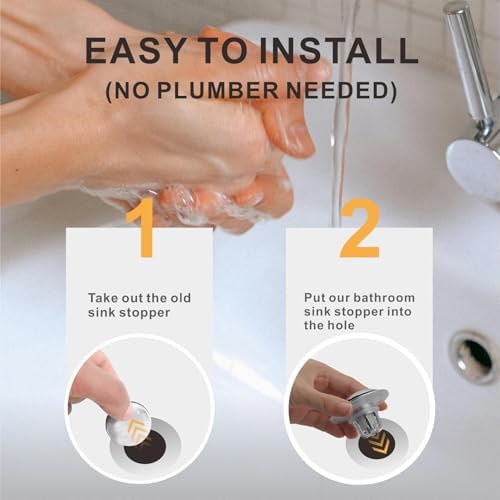 EASY TO INSTALL
(NO PLUMBER NEEDED)

1

Take out the old sink stopper

2

Put our bathroom sink stopper into the hole