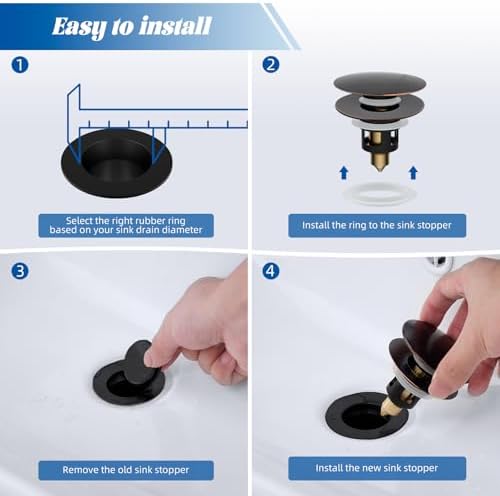 Easy to install

1

Select the right rubber ring based on your sink drain diameter

2

Install the ring to the sink stopper

3

Remove the old sink stopper

4

Install the new sink stopper