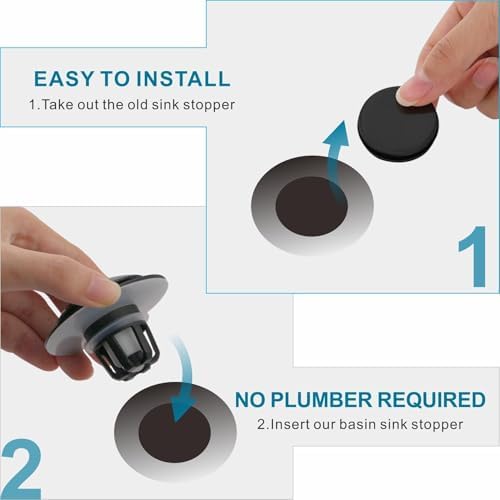 EASY TO INSTALL
1.Take out the old sink stopper

1

NO PLUMBER REQUIRED
2.Insert our basin sink stopper

2