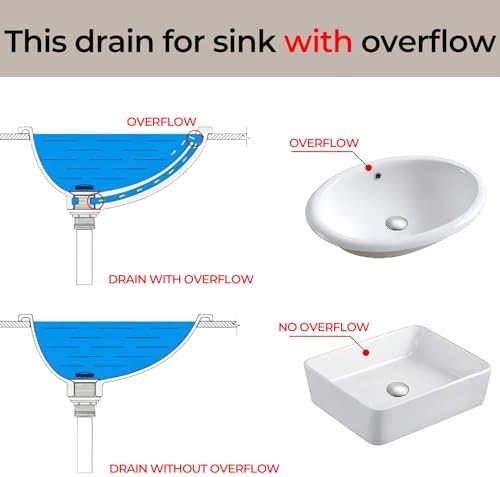 This drain for sink with overflow

OVERFLOW

OVERFLOW

DRAIN WITH OVERFLOW

NO OVERFLOW

DRAIN WITHOUT OVERFLOW