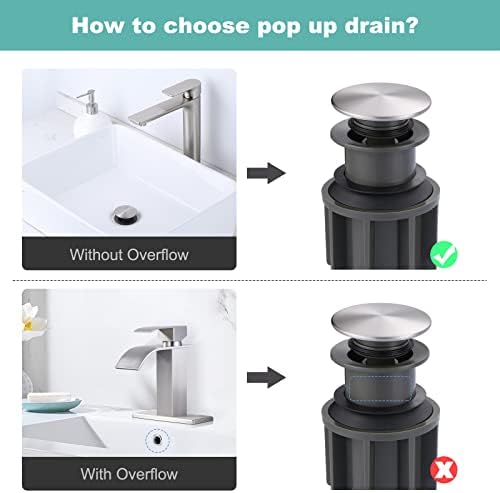 How to choose pop up drain?

Without Overflow

With Overflow