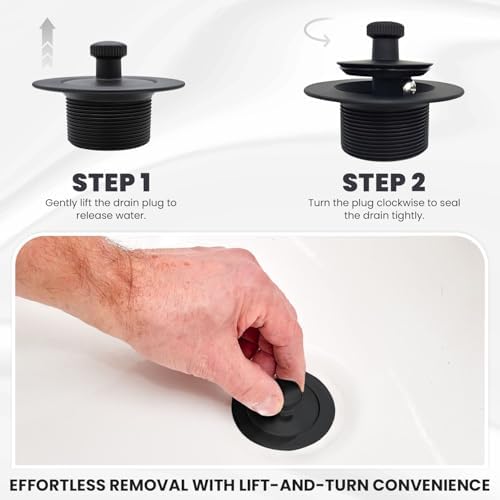 STEP 1
Gently lift the drain plug to release water.

STEP 2
Turn the plug clockwise to seal the drain tightly.

EFFORTLESS REMOVAL WITH LIFT-AND-TURN CONVENIENCE