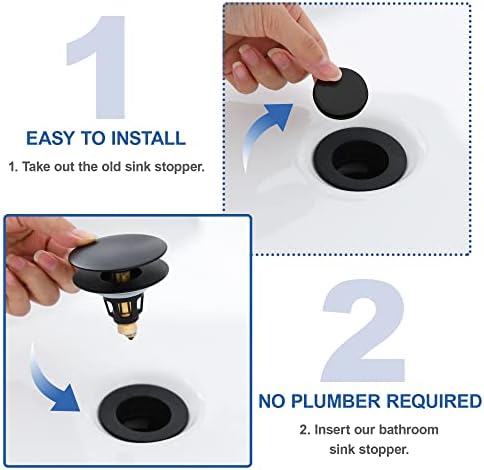 1

EASY TO INSTALL

1. Take out the old sink stopper.

2

NO PLUMBER REQUIRED

2. Insert our bathroom sink stopper.