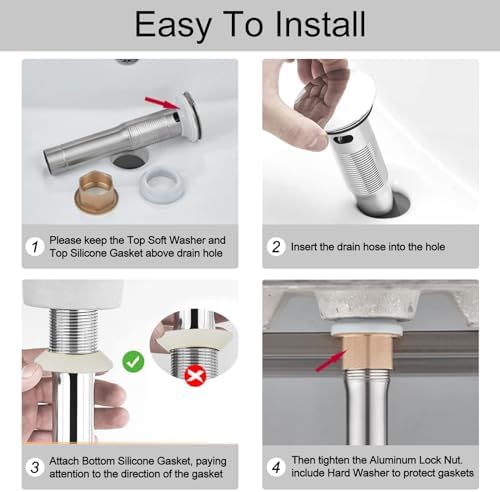 Easy To Install

1 Please keep the Top Soft Washer and Top Silicone Gasket above drain hole

2 Insert the drain hose into the hole

3 Attach Bottom Silicone Gasket, paying attention to the direction of the gasket

4 Then tighten the Aluminum Lock Nut. include Hard Washer to protect gaskets