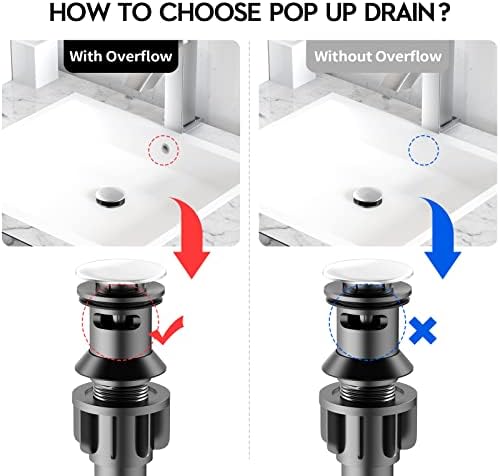 HOW TO CHOOSE POP UP DRAIN?

With Overflow

Without Overflow