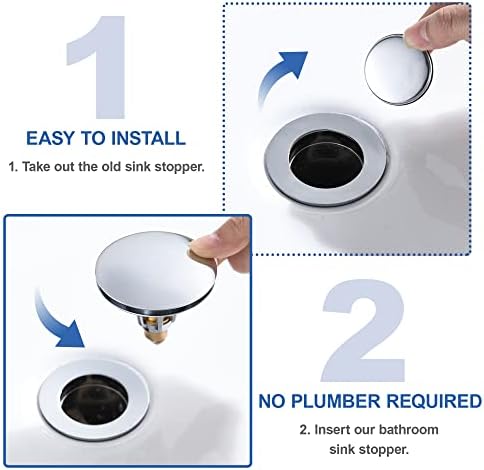 1

EASY TO INSTALL

1. Take out the old sink stopper.

2

NO PLUMBER REQUIRED

2. Insert our bathroom sink stopper.