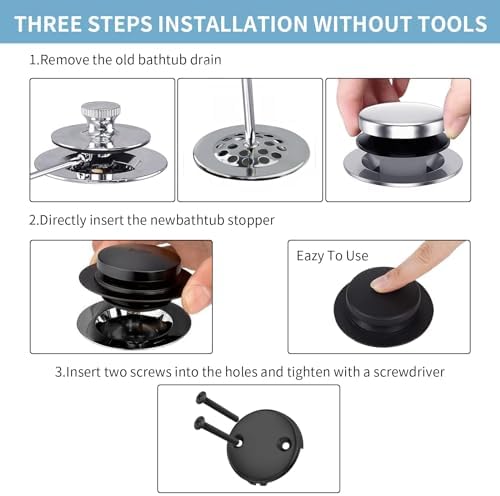 THREE STEPS INSTALLATION WITHOUT TOOLS

1.Remove the old bathtub drain

2.Directly insert the newbathtub stopper

Eazy To Use

3.Insert two screws into the holes and tighten with a screwdriver