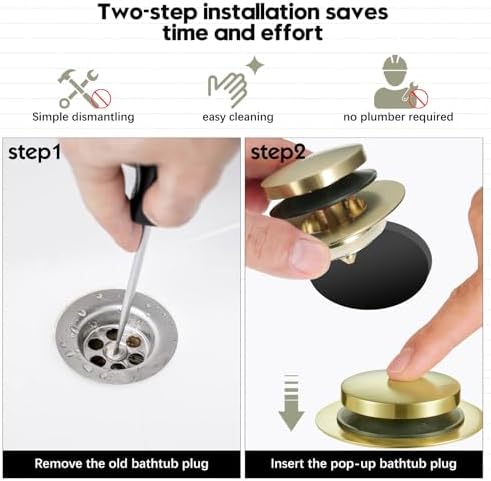 Two-step installation saves time and effort

Simple dismantling

easy cleaning

no plumber required

step1

Remove the old bathtub plug

step2

Insert the pop-up bathtub plug