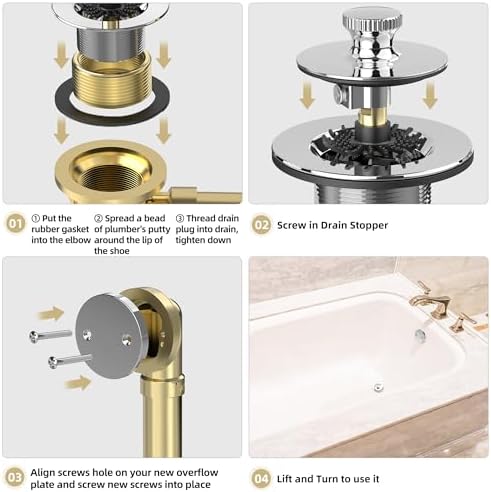 01

① Put the rubber gasket into the elbow

② Spread a bead of plumber's putty around the lip of the shoe

③ Thread drain plug into drain, tighten down

02 Screw in Drain Stopper

03 Align screws hole on your new overflow plate and screw new screws into place

04 Lift and Turn to use it