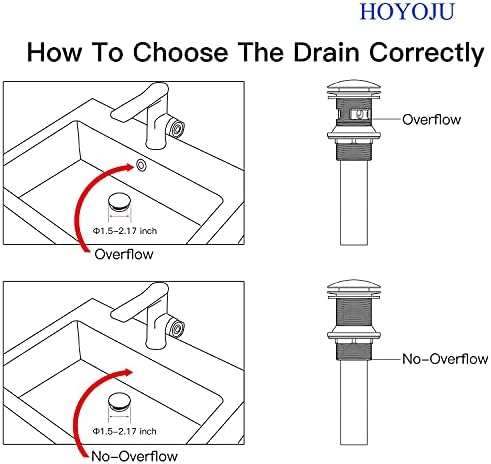 HOYOJU

How To Choose The Drain Correctly

Φ1.5-2.17 inch

Overflow

Overflow

Φ1.5-2.17 inch

No-Overflow

No-Overflow