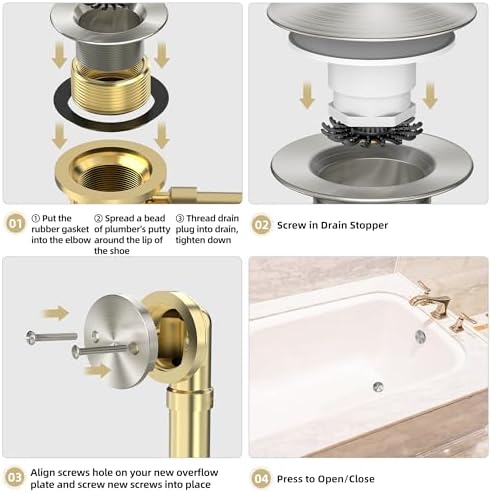 01

① Put the rubber gasket into the elbow

② Spread a bead of plumber's putty around the lip of the shoe

③ Thread drain plug into drain, tighten down

02 Screw in Drain Stopper

03 Align screws hole on your new overflow plate and screw new screws into place

04 Press to Open/Close