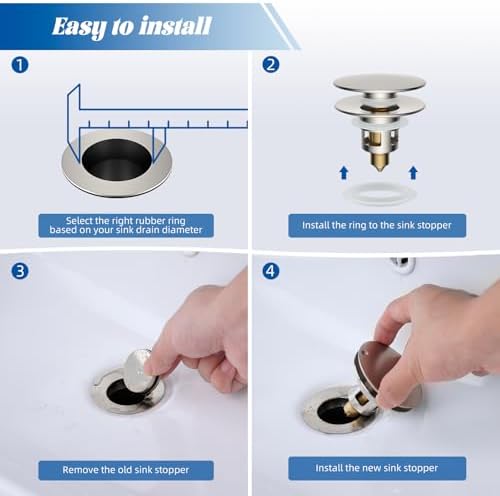 Easy to install

1

Select the right rubber ring based on your sink drain diameter

2

Install the ring to the sink stopper

3

Remove the old sink stopper

4

Install the new sink stopper