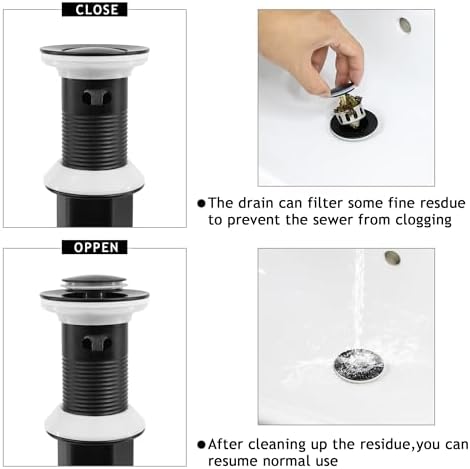 CLOSE

●The drain can filter some fine resdue to prevent the sewer from clogging

OPPEN

●After cleaning up the residue,you can resume normal use