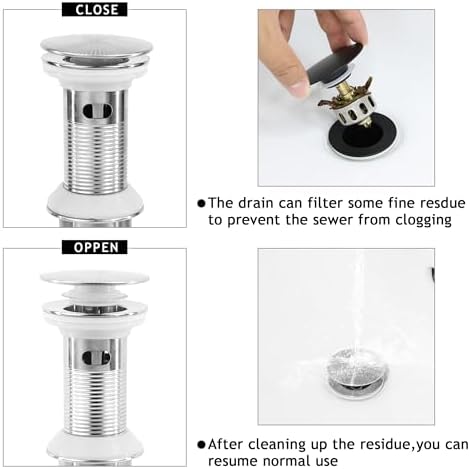 CLOSE

●The drain can filter some fine resdue to prevent the sewer from clogging

OPPEN

●After cleaning up the residue,you can resume normal use