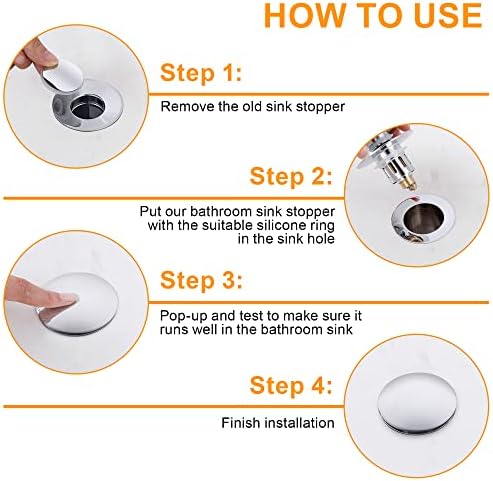 HOW TO USE

Step 1:

Remove the old sink stopper

Step 2:

Put our bathroom sink stopper with the suitable silicone ring in the sink hole

Step 3:

Pop-up and test to make sure it runs well in the bathroom sink

Step 4:

Finish installation