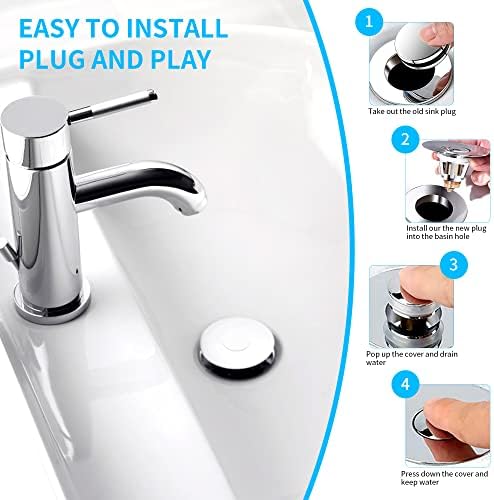 EASY TO INSTALL
PLUG AND PLAY

1
Take out the old sink plug

2
Install our the new plug into the basin hole

3
Pop up the cover and drain water

4
Press down the cover and keep water