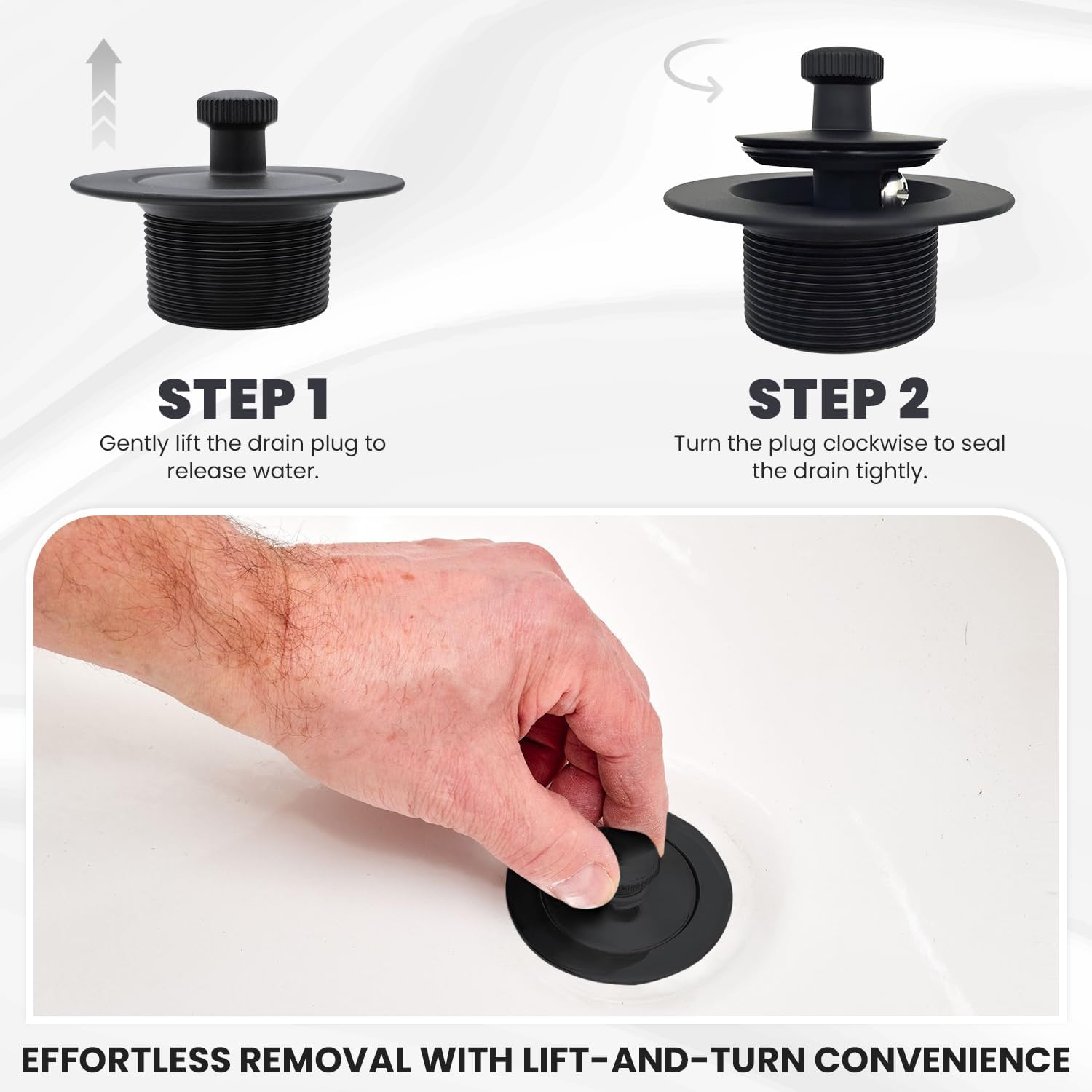 STEP 1
Gently lift the drain plug to release water.

STEP 2
Turn the plug clockwise to seal the drain tightly.

EFFORTLESS REMOVAL WITH LIFT-AND-TURN CONVENIENCE