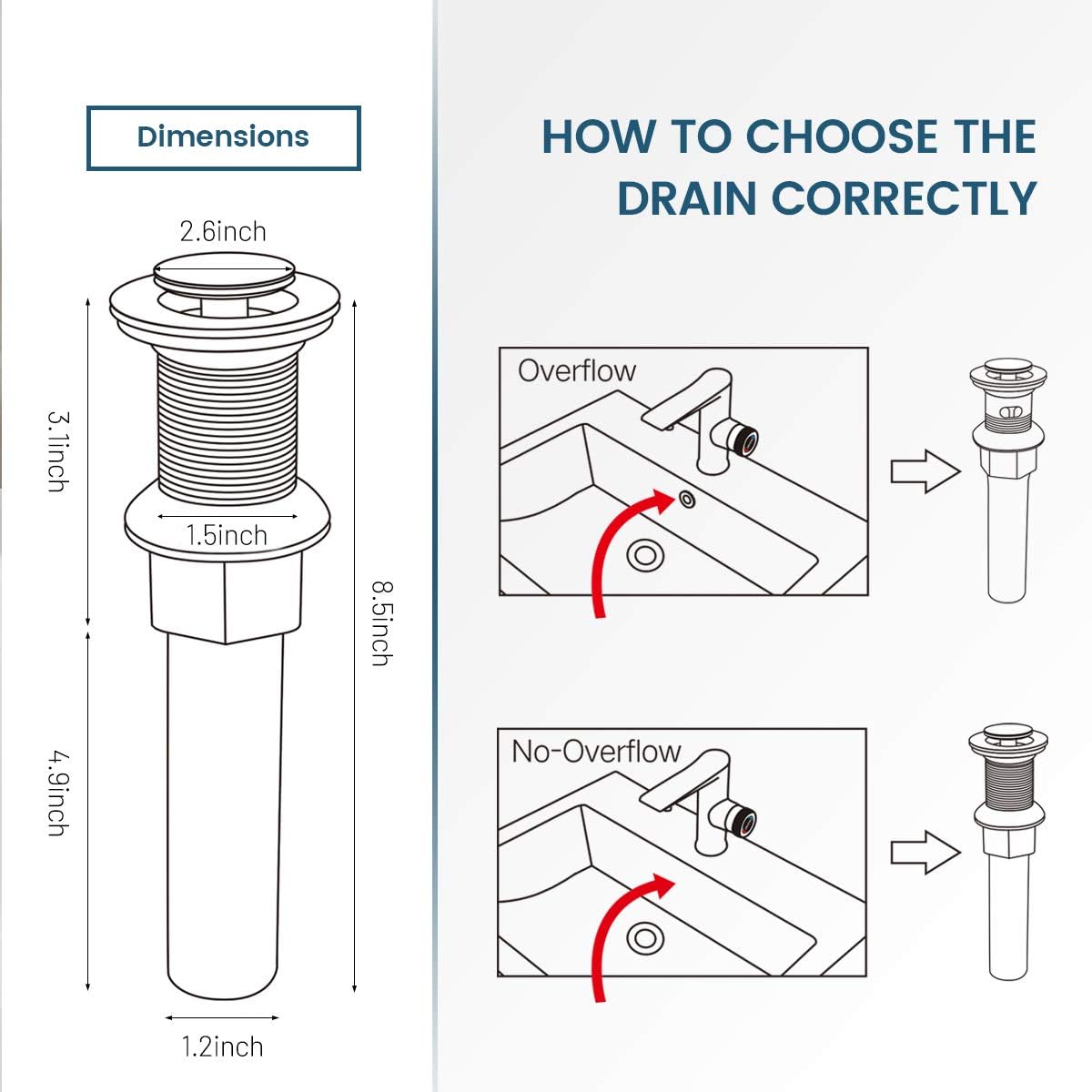 Dimensions

2.6inch

3.1inch

1.5inch

8.5inch

4.9inch

1.2inch

HOW TO CHOOSE THE DRAIN CORRECTLY

Overflow

No-Overflow