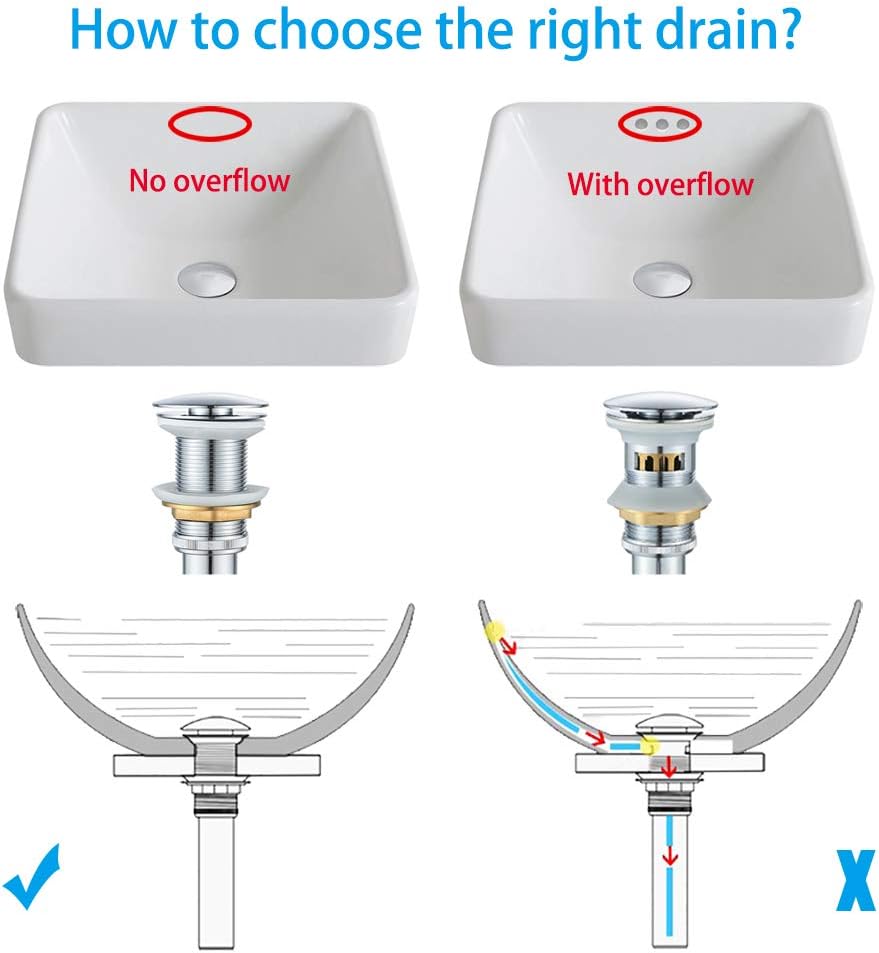 How to choose the right drain?

No overflow

With overflow

✓

X