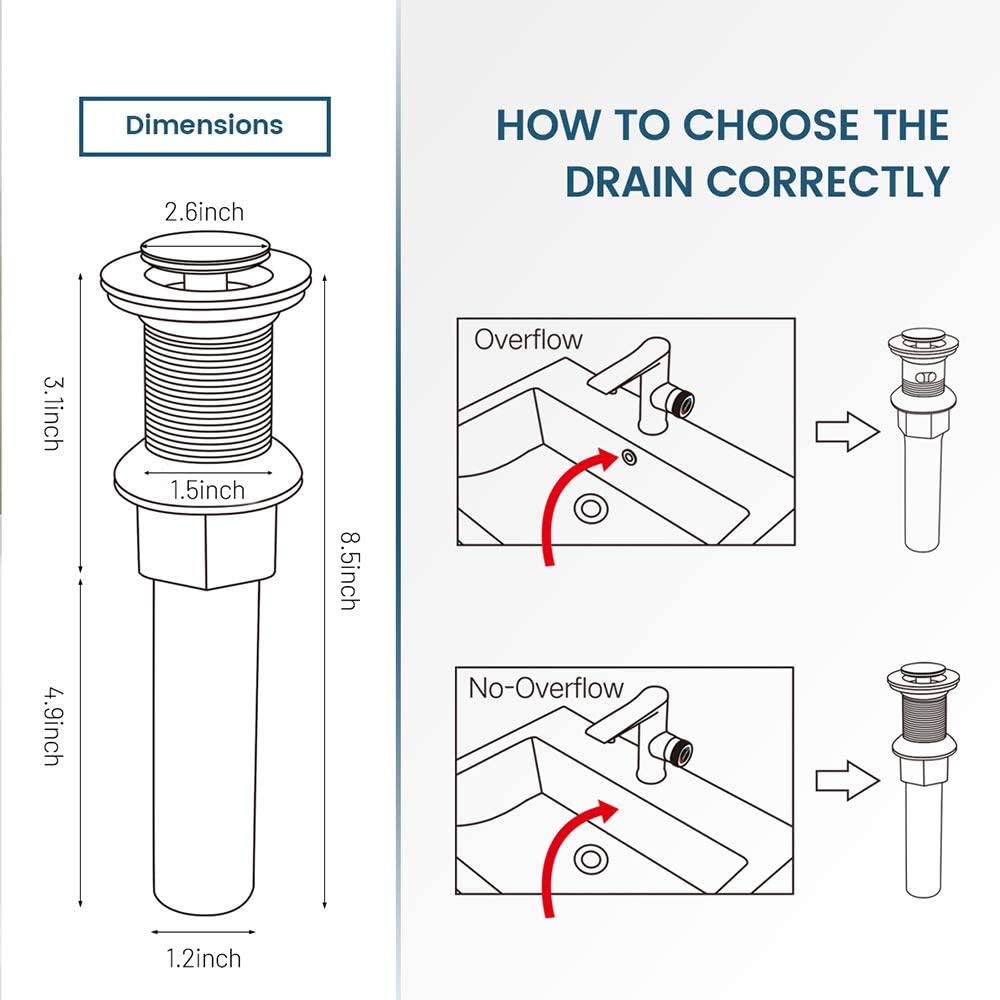 Dimensions

2.6inch

3.1inch

1.5inch

8.5inch

4.9inch

1.2inch

HOW TO CHOOSE THE DRAIN CORRECTLY

Overflow

No-Overflow