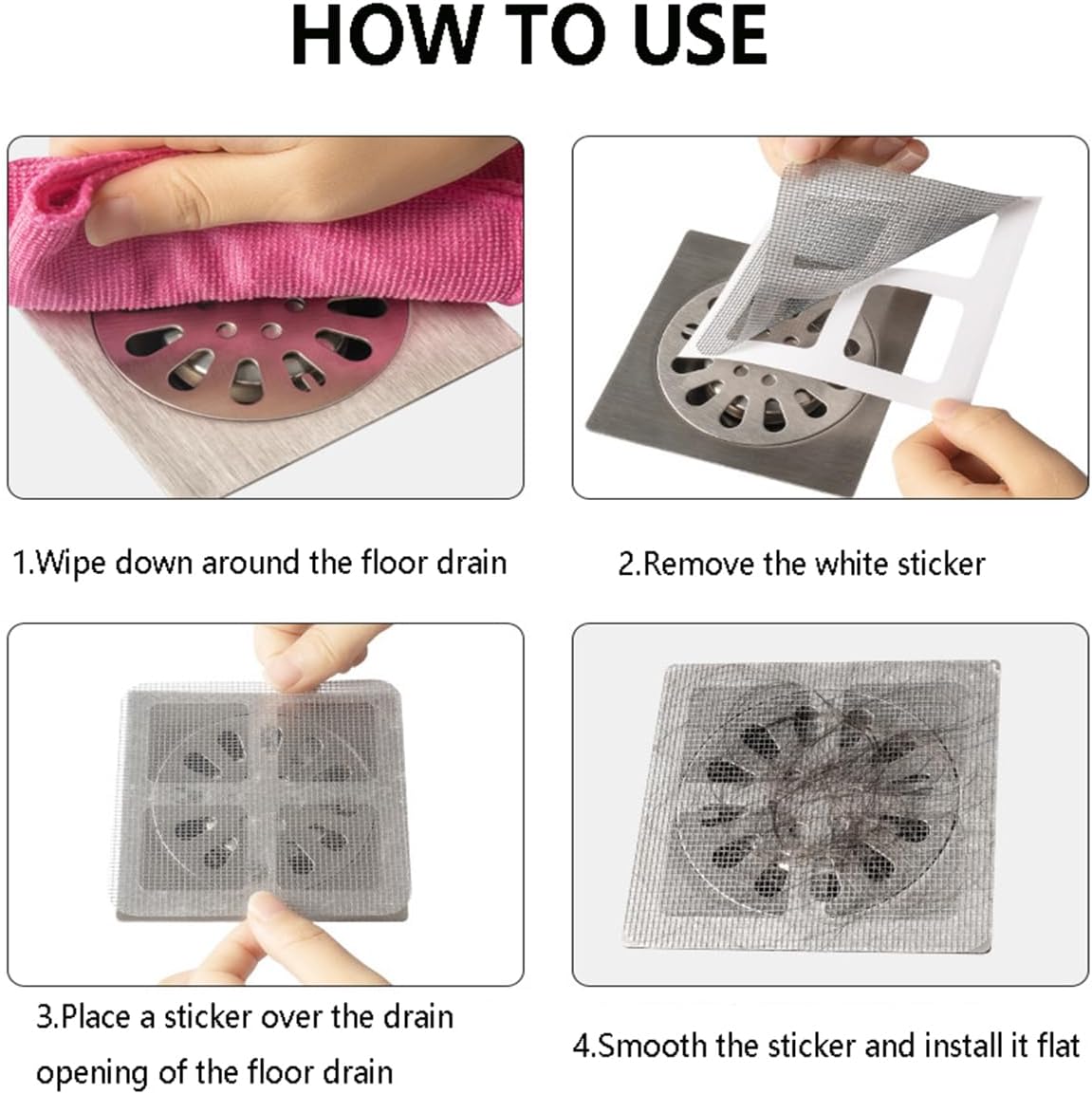 HOW TO USE

1.Wipe down around the floor drain

2.Remove the white sticker

3.Place a sticker over the drain opening of the floor drain

4.Smooth the sticker and install it flat