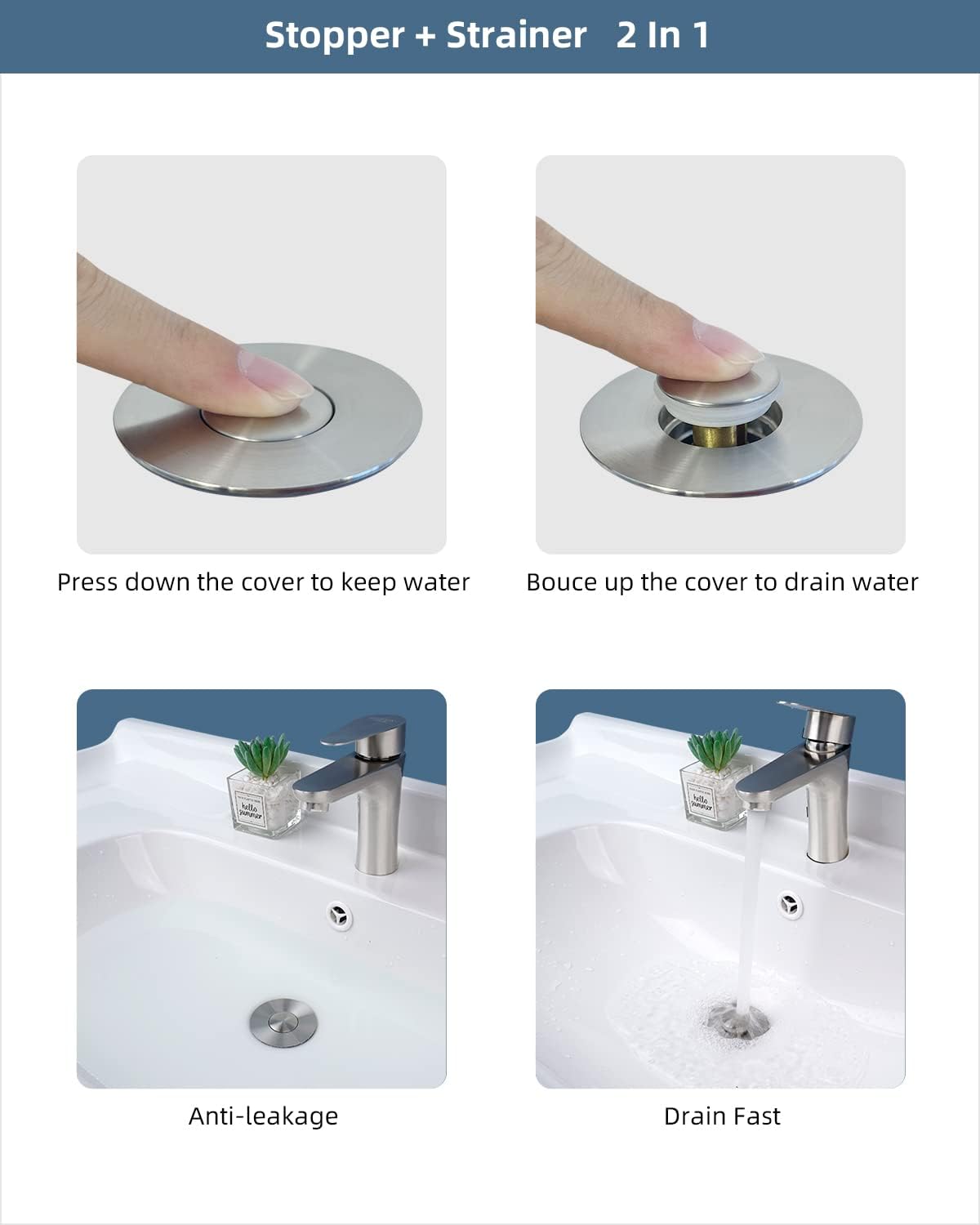 Stopper + Strainer 2 In 1

Press down the cover to keep water

Bouce up the cover to drain water

hello summer

hello summer

Anti-leakage

Drain Fast