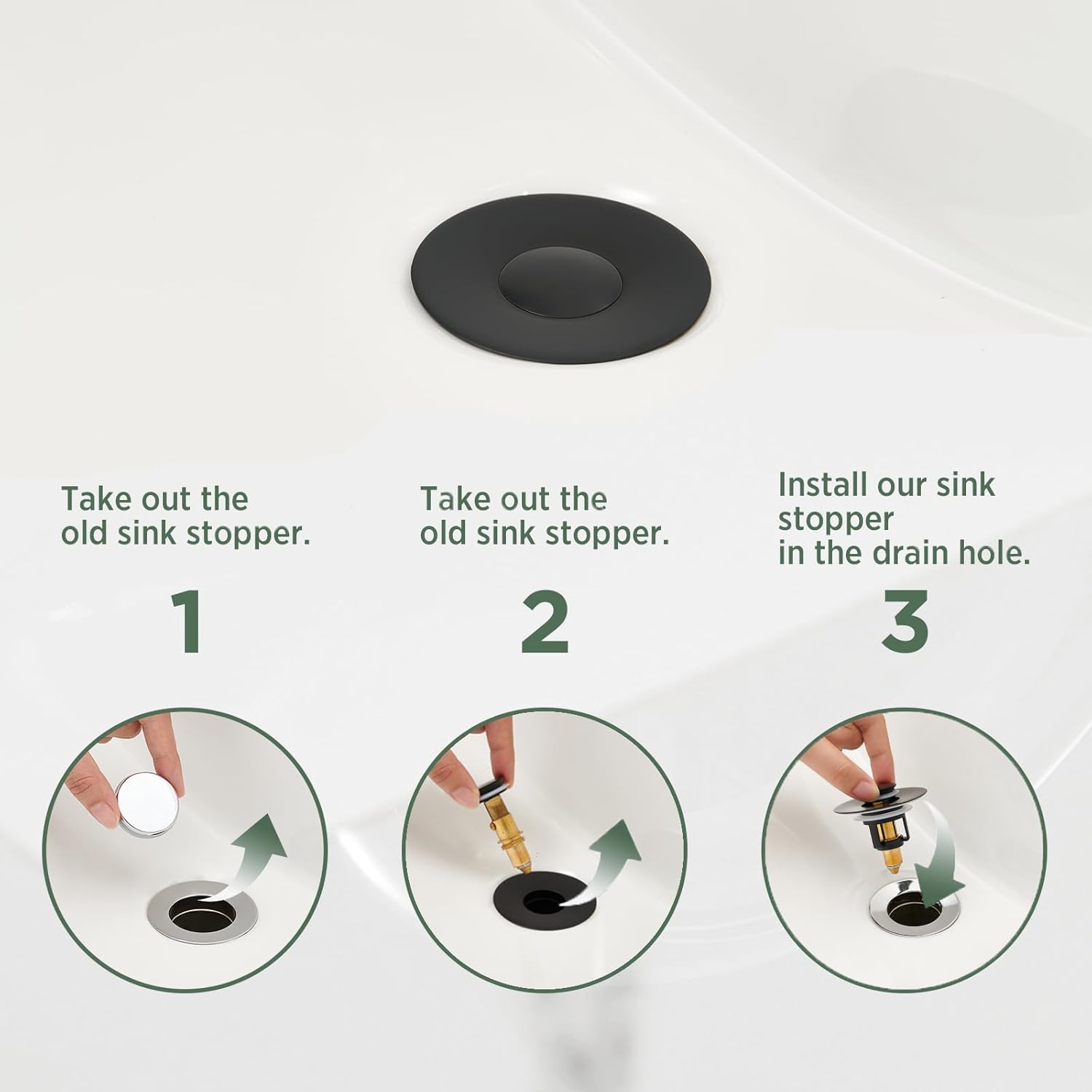 Take out the old sink stopper.

1

Take out the old sink stopper.

2

Install our sink stopper in the drain hole.

3