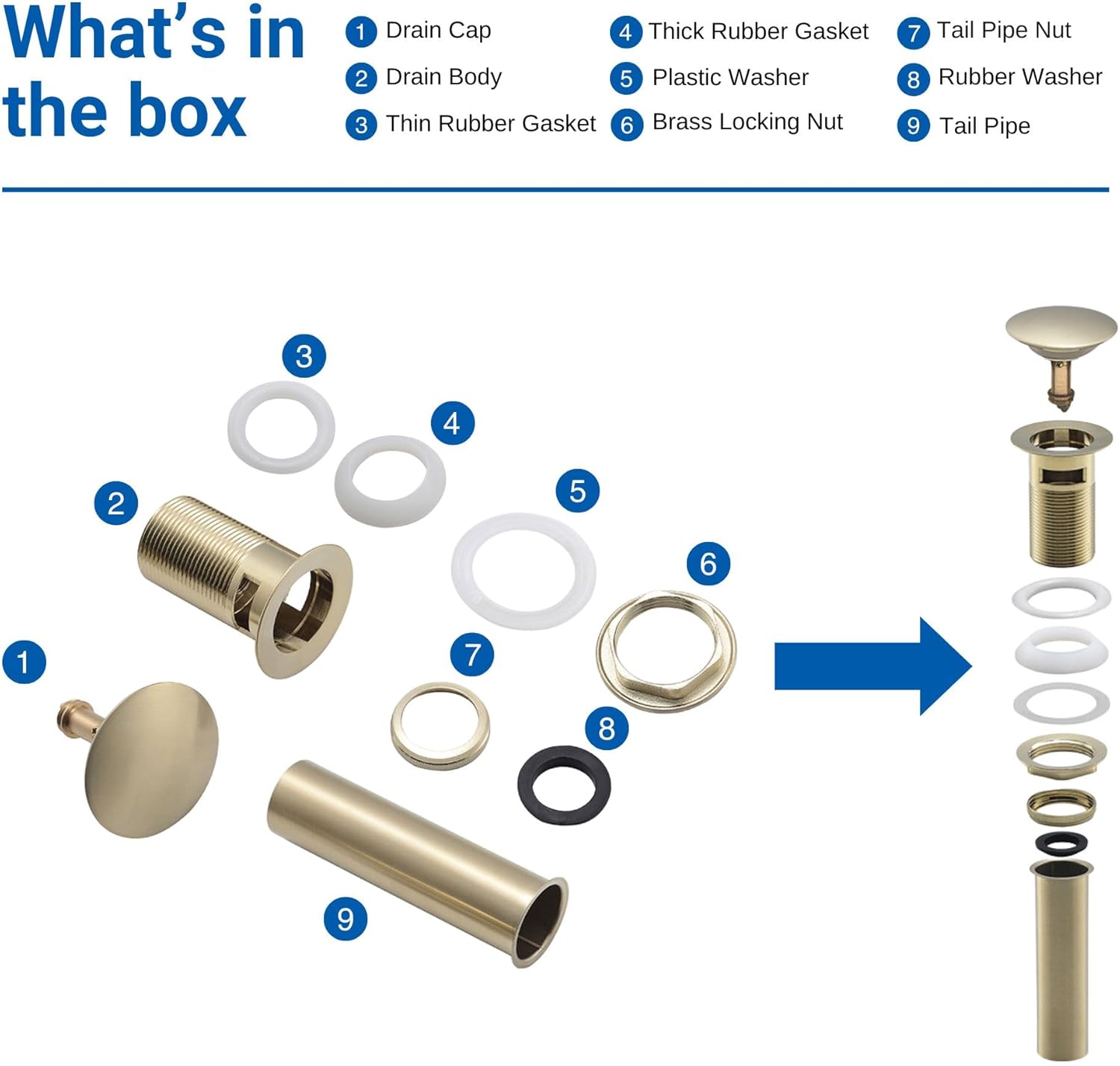 What's in the box

1 Drain Cap
2 Drain Body
3 Thin Rubber Gasket
4 Thick Rubber Gasket
5 Plastic Washer
6 Brass Locking Nut
7 Tail Pipe Nut
8 Rubber Washer
9 Tail Pipe

3
4
2
5
6
1
7
8
9