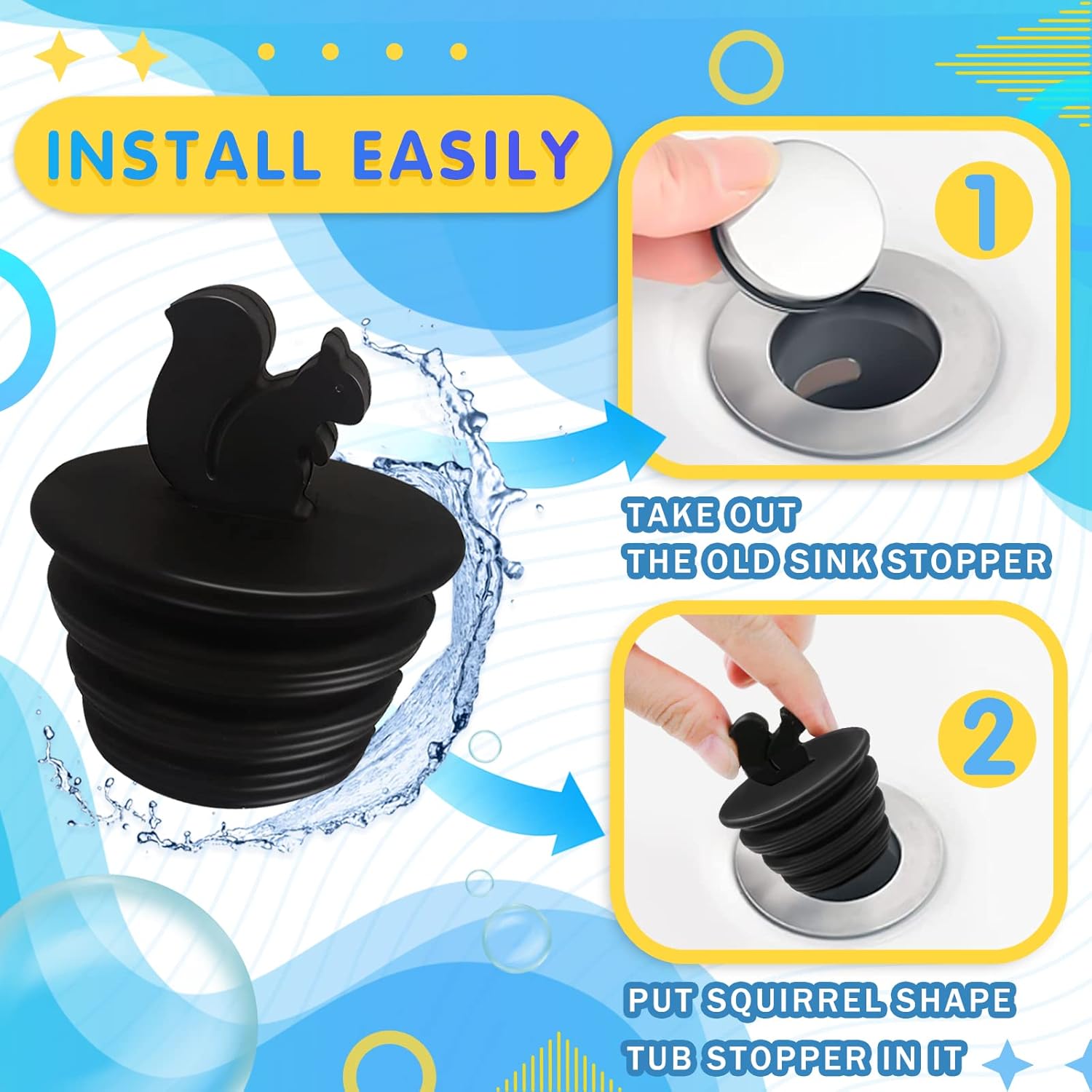 INSTALL EASILY

1

TAKE OUT THE OLD SINK STOPPER

2

PUT SQUIRREL SHAPE TUB STOPPER IN IT