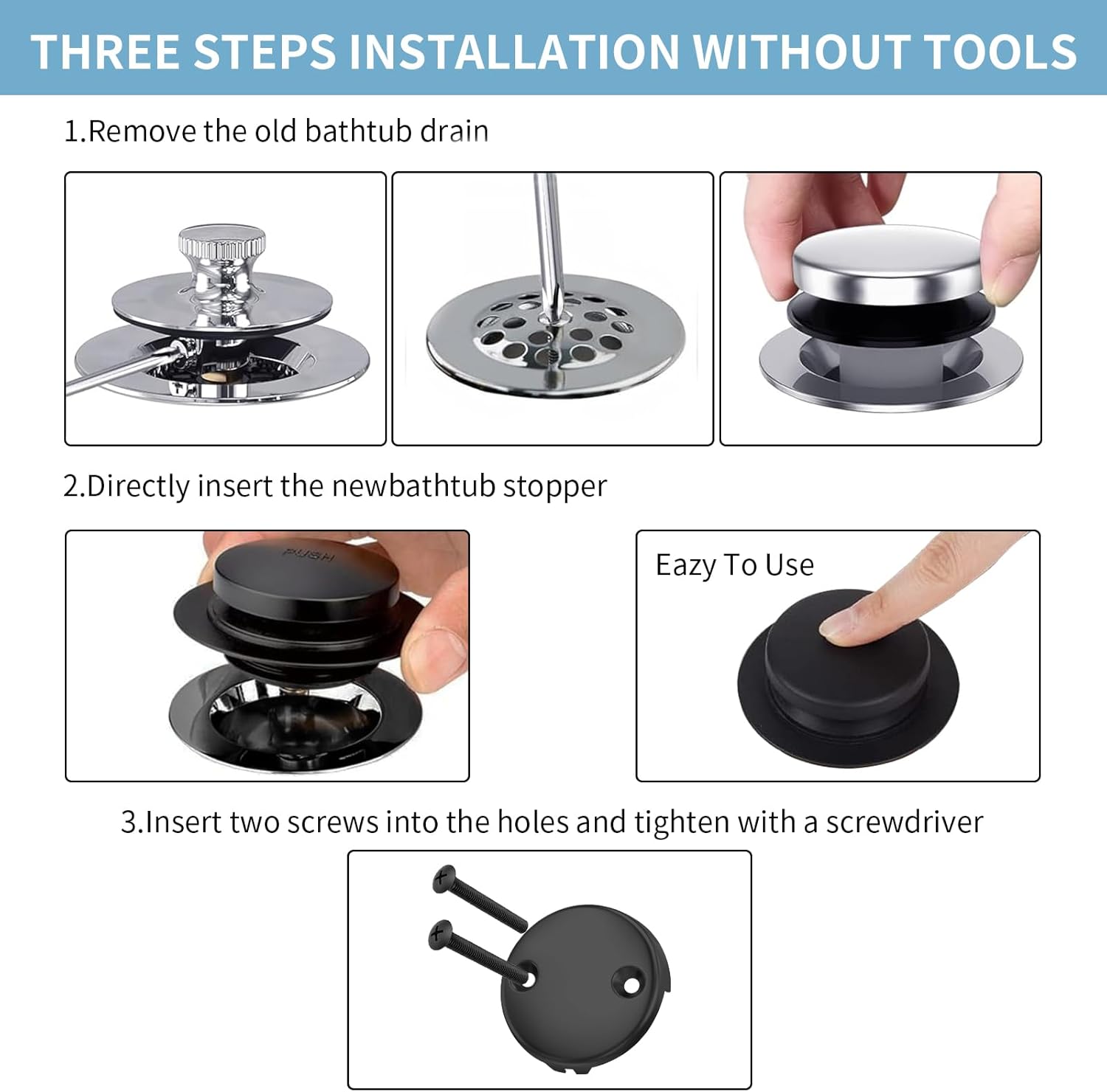 THREE STEPS INSTALLATION WITHOUT TOOLS

1.Remove the old bathtub drain

2.Directly insert the newbathtub stopper

PUSH

Eazy To Use

3.Insert two screws into the holes and tighten with a screwdriver