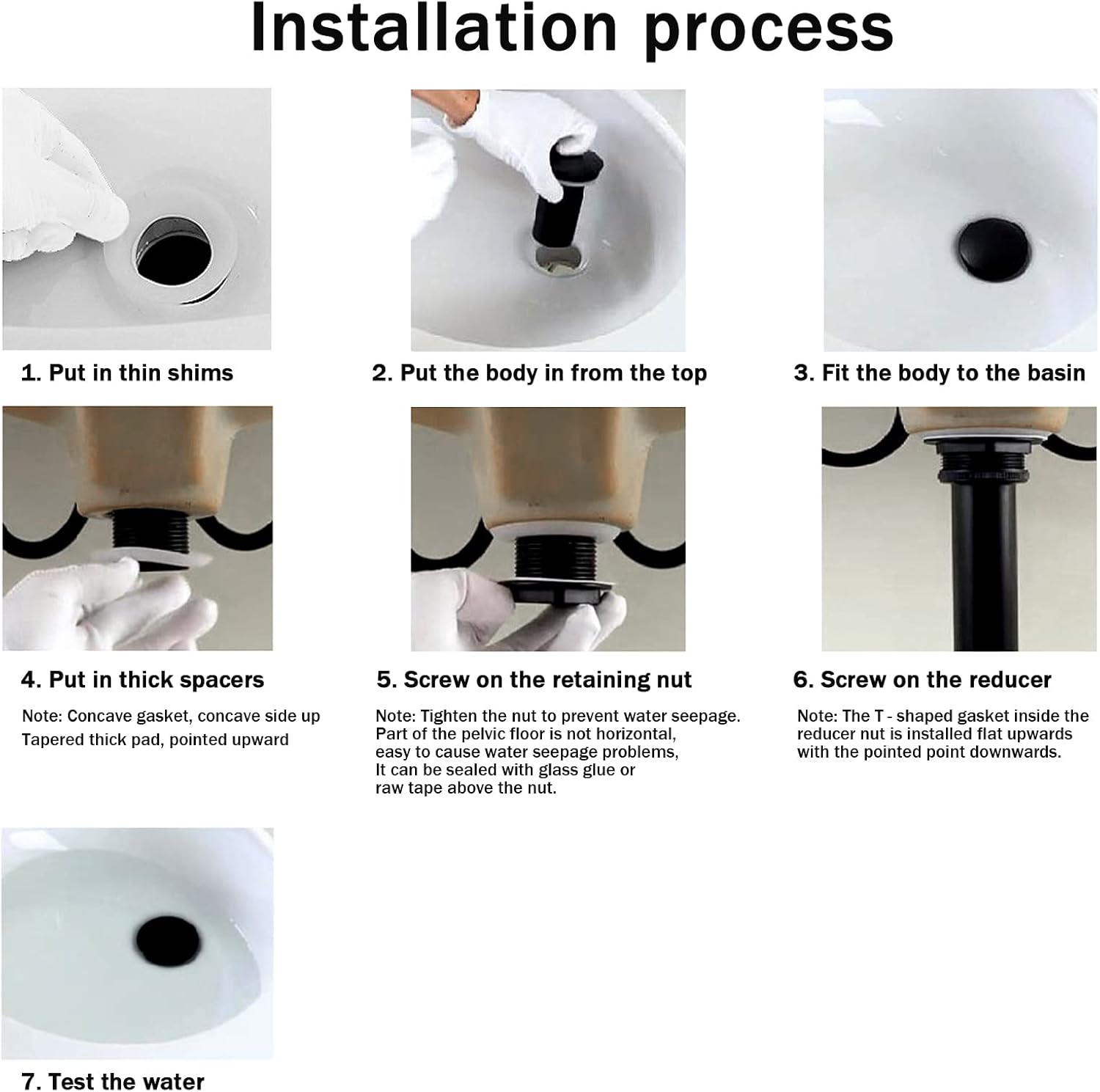 Installation process

1. Put in thin shims

2. Put the body in from the top

3. Fit the body to the basin

4. Put in thick spacers

Note: Concave gasket, concave side up
Tapered thick pad, pointed upward

5. Screw on the retaining nut

Note: Tighten the nut to prevent water seepage. Part of the pelvic floor is not horizontal, easy to cause water seepage problems, It can be sealed with glass glue or raw tape above the nut.

6. Screw on the reducer

Note: The T - shaped gasket inside the reducer nut is installed flat upwards with the pointed point downwards.

7. Test the water