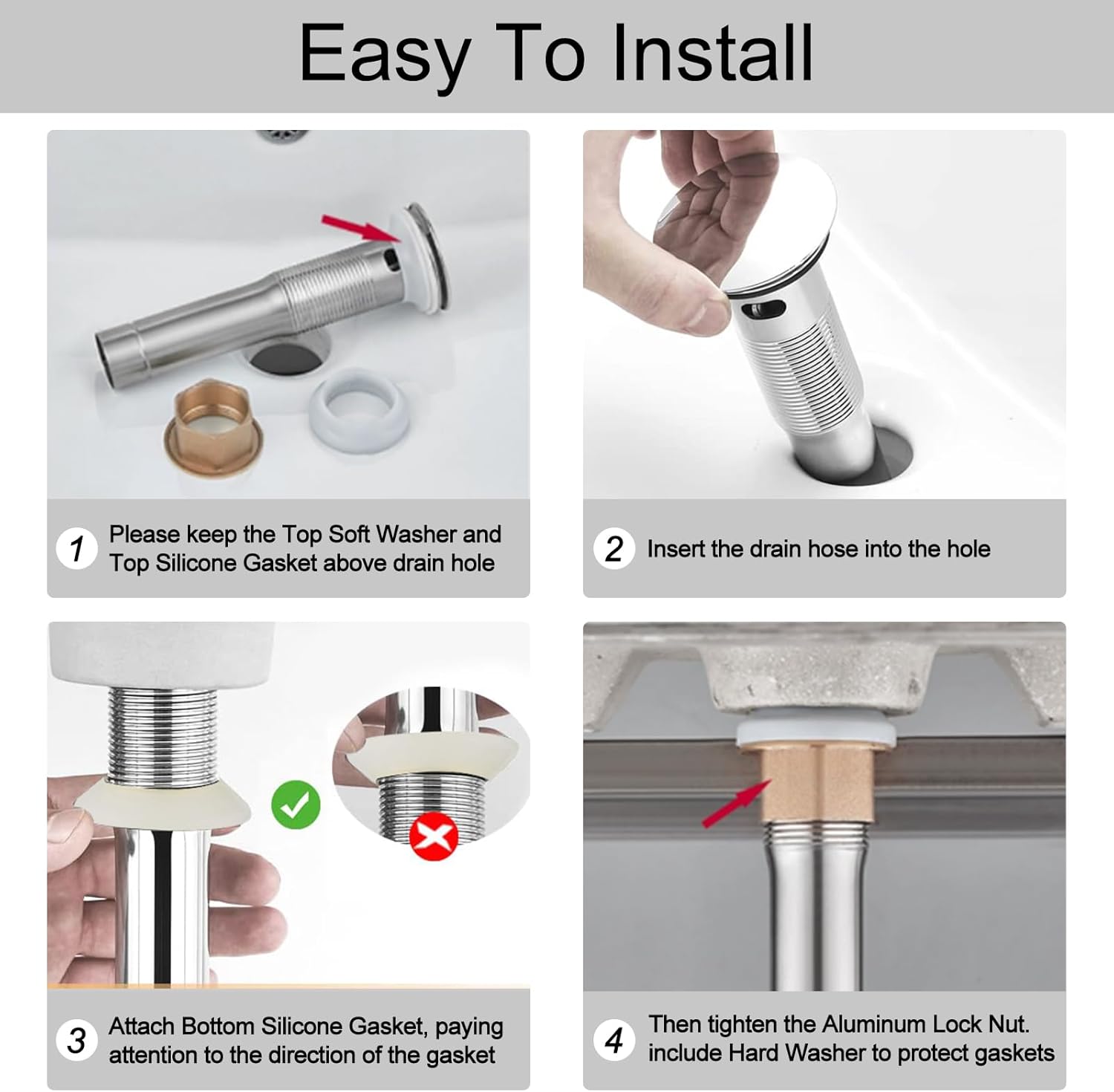 Easy To Install

1 Please keep the Top Soft Washer and Top Silicone Gasket above drain hole

2 Insert the drain hose into the hole

3 Attach Bottom Silicone Gasket, paying attention to the direction of the gasket

4 Then tighten the Aluminum Lock Nut. include Hard Washer to protect gaskets