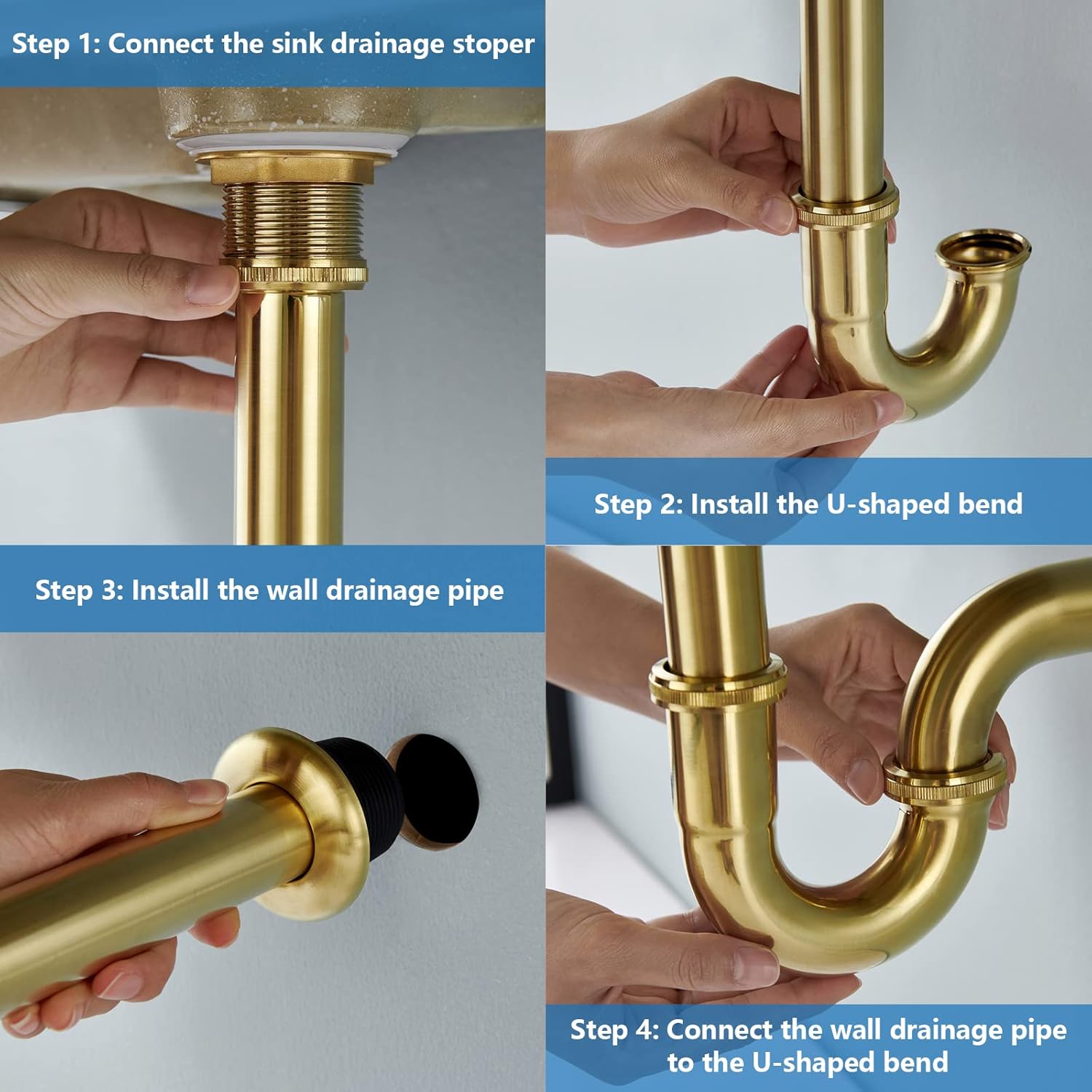 Step 1: Connect the sink drainage stoper

Step 2: Install the U-shaped bend

Step 3: Install the wall drainage pipe

Step 4: Connect the wall drainage pipe to the U-shaped bend