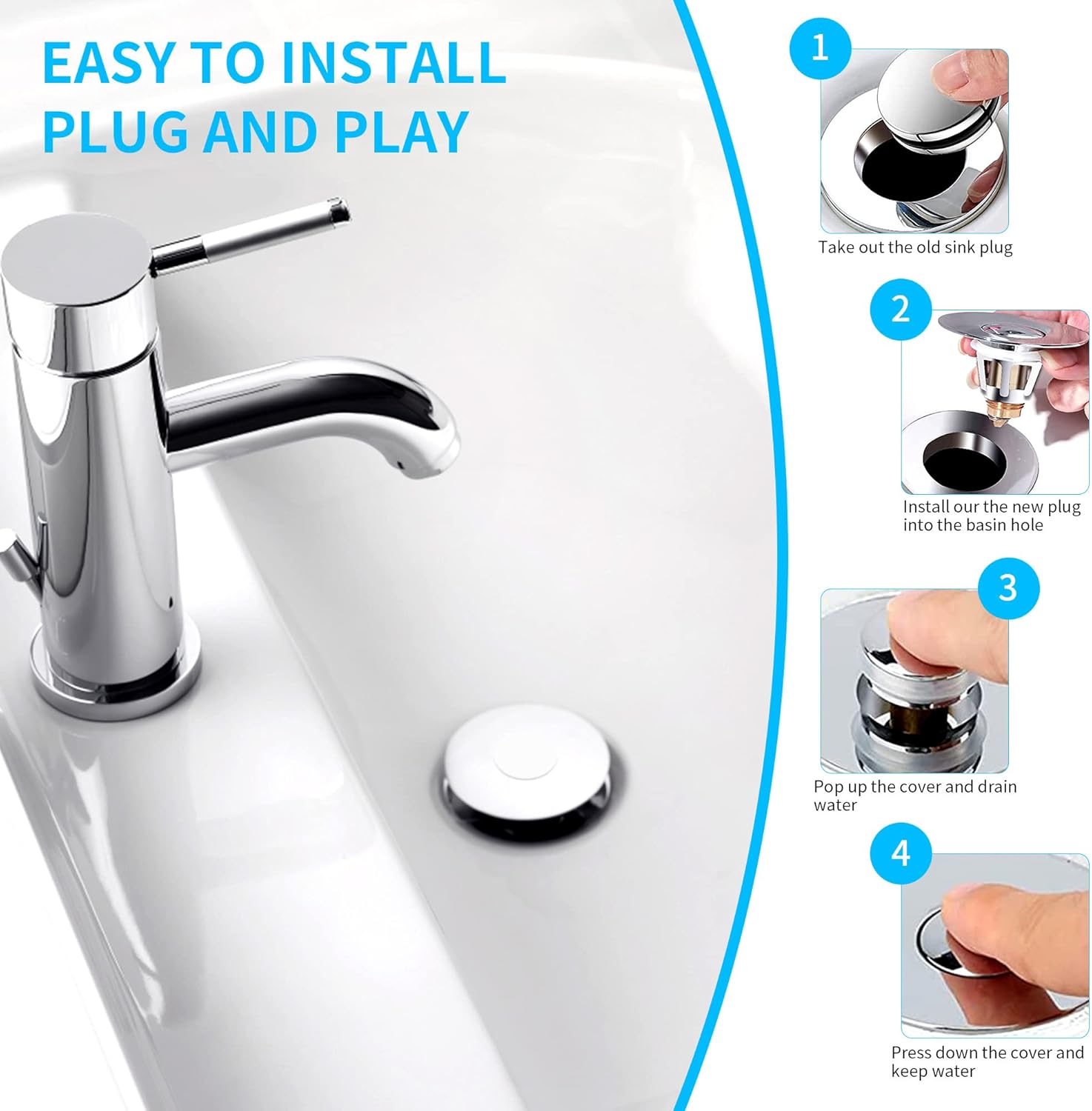 EASY TO INSTALL
PLUG AND PLAY

1
Take out the old sink plug

2
Install our the new plug into the basin hole

3
Pop up the cover and drain water

4
Press down the cover and keep water