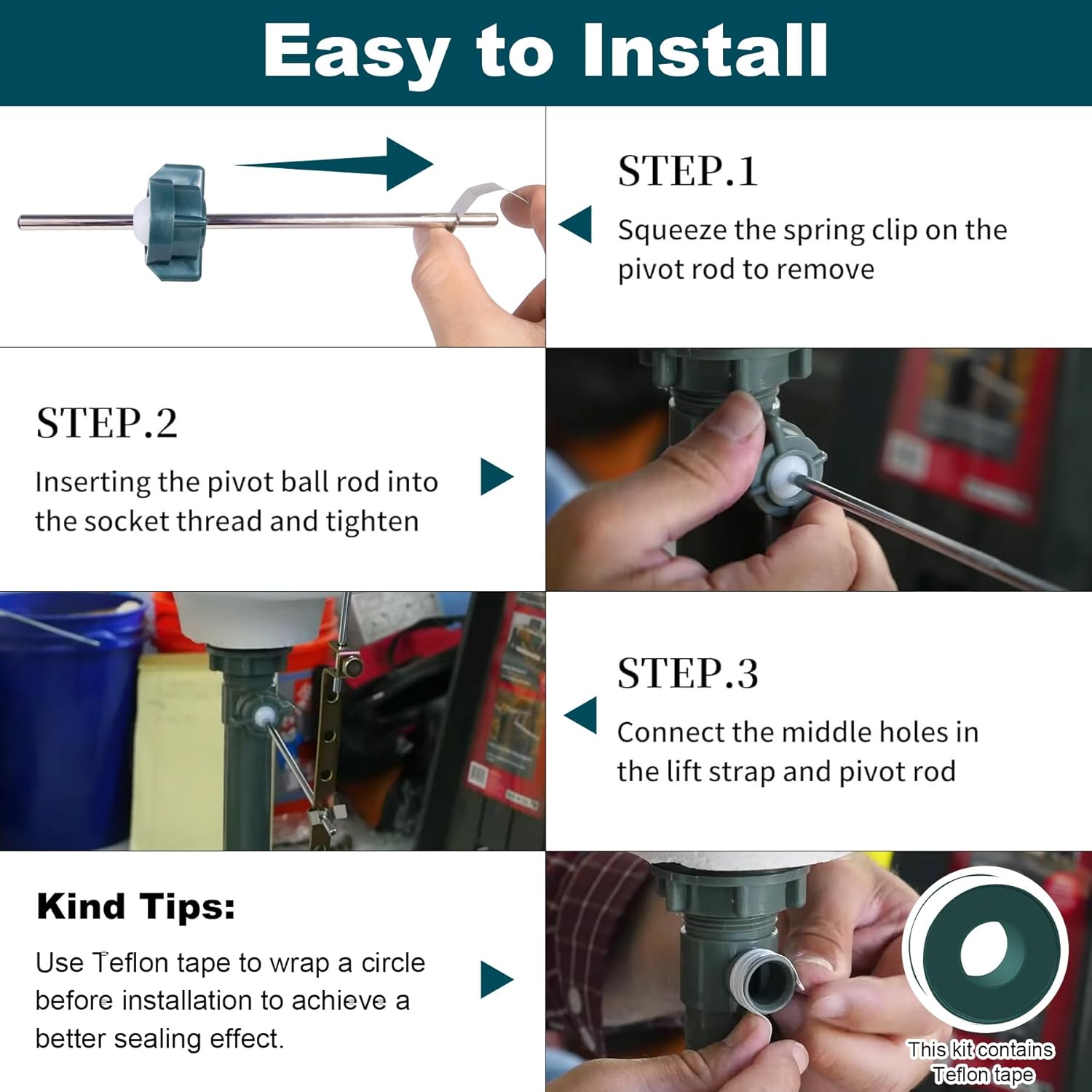 Easy to Install

STEP.1

Squeeze the spring clip on the pivot rod to remove

STEP.2

Inserting the pivot ball rod into the socket thread and tighten

STEP.3

Connect the middle holes in the lift strap and pivot rod

Kind Tips:

Use Teflon tape to wrap a circle before installation to achieve a better sealing effect.

This kit contains Teflon tape