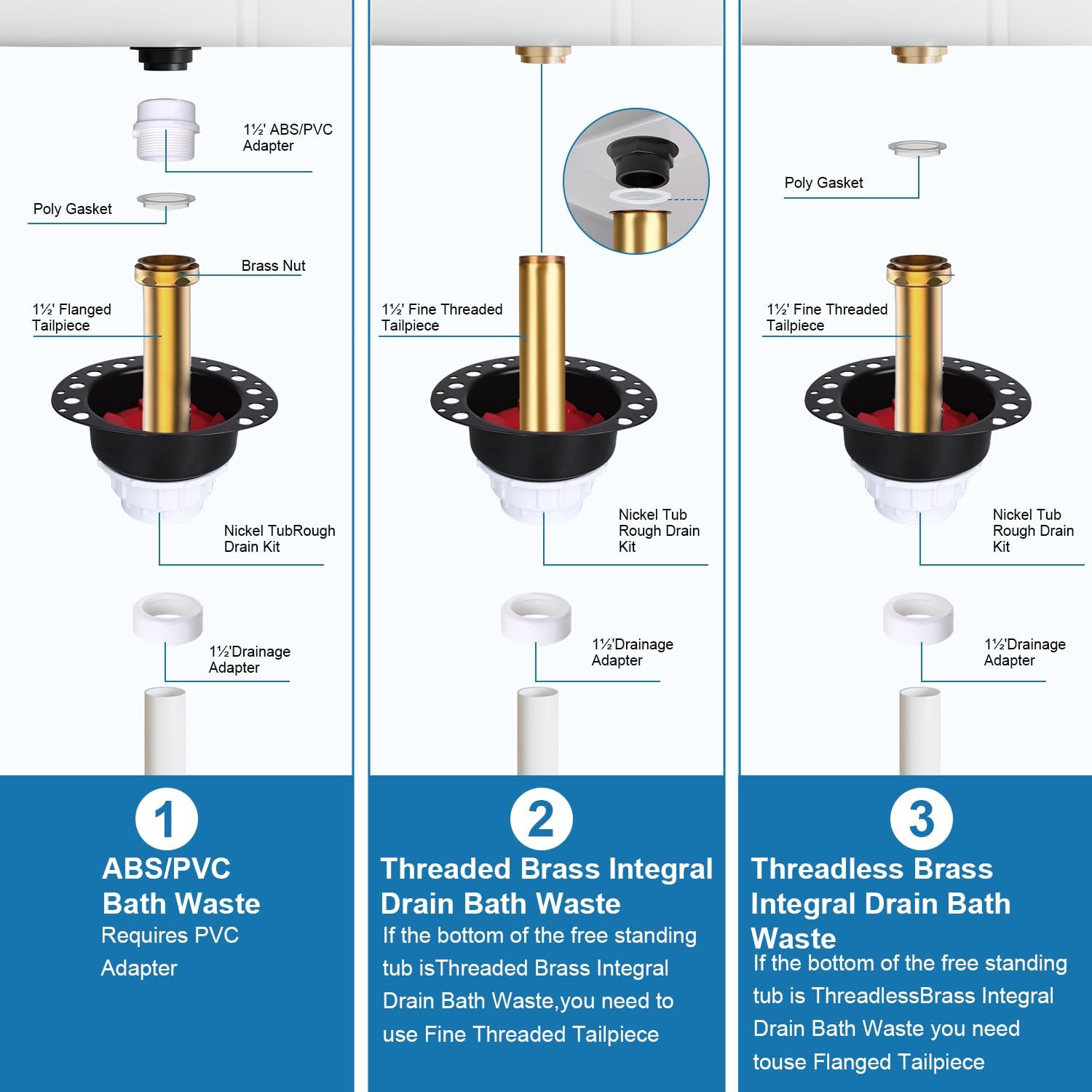 1½' ABS/PVC Adapter

Poly Gasket

Brass Nut

1½' Flanged Tailpiece

Nickel TubRough Drain Kit

1½'Drainage Adapter

1

ABS/PVC Bath Waste

Requires PVC Adapter

1½' Fine Threaded Tailpiece

Nickel Tub Rough Drain Kit

1½'Drainage Adapter

2

Threaded Brass Integral Drain Bath Waste

If the bottom of the free standing tub isThreaded Brass Integral Drain Bath Waste,you need to use Fine Threaded Tailpiece

Poly Gasket

1½' Fine Threaded Tailpiece

Nickel Tub Rough Drain Kit

1½'Drainage Adapter

3

Threadless Brass Integral Drain Bath Waste

If the bottom of the free standing tub is ThreadlessBrass Integral Drain Bath Waste you need touse Flanged Tailpiece