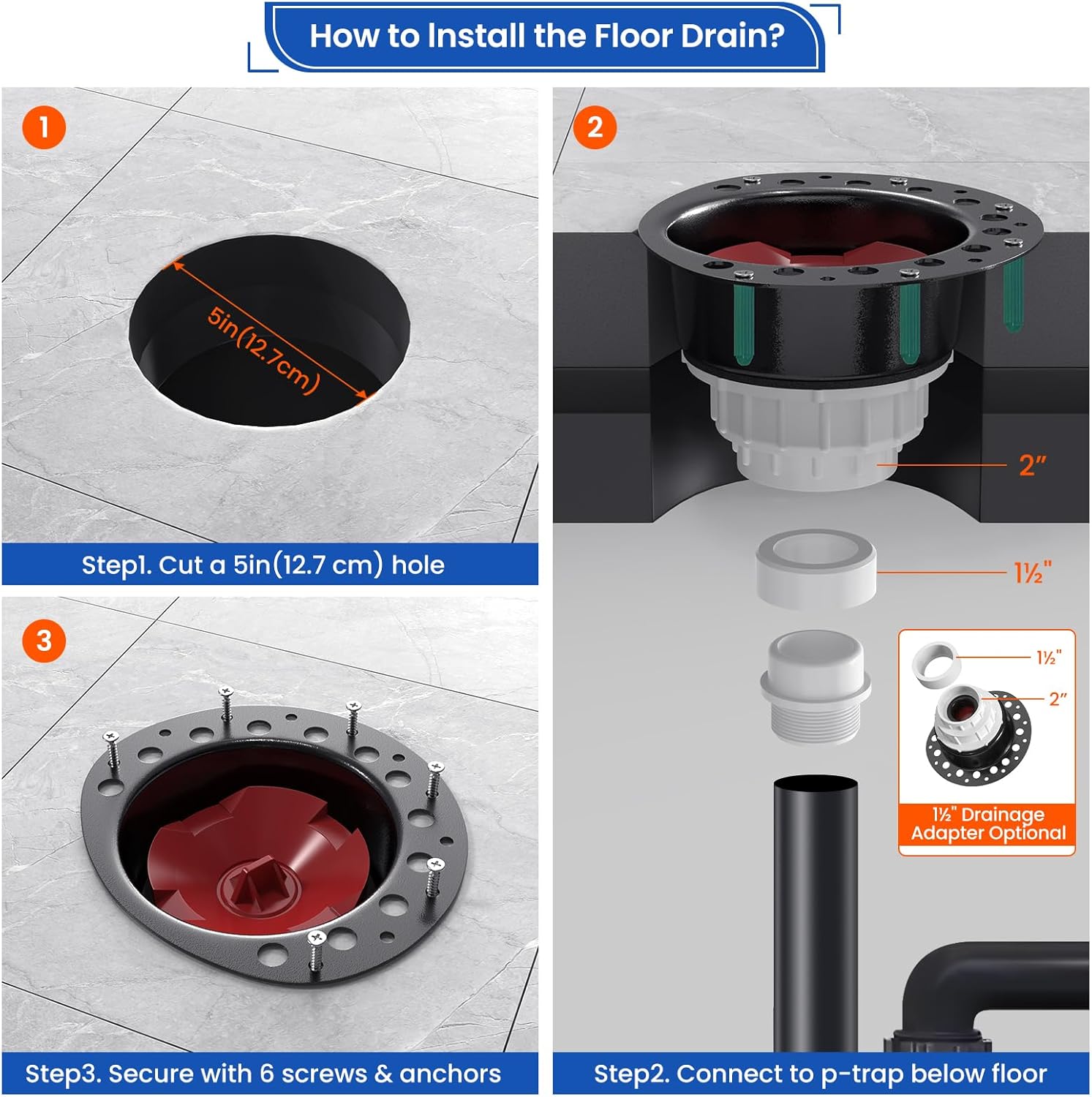 How to Install the Floor Drain?

1

5in(12.7cm)

Step1. Cut a 5in(12.7 cm) hole

2

2"

1½"

1½"

2"

1½" Drainage Adapter Optional

Step2. Connect to p-trap below floor

3

Step3. Secure with 6 screws & anchors