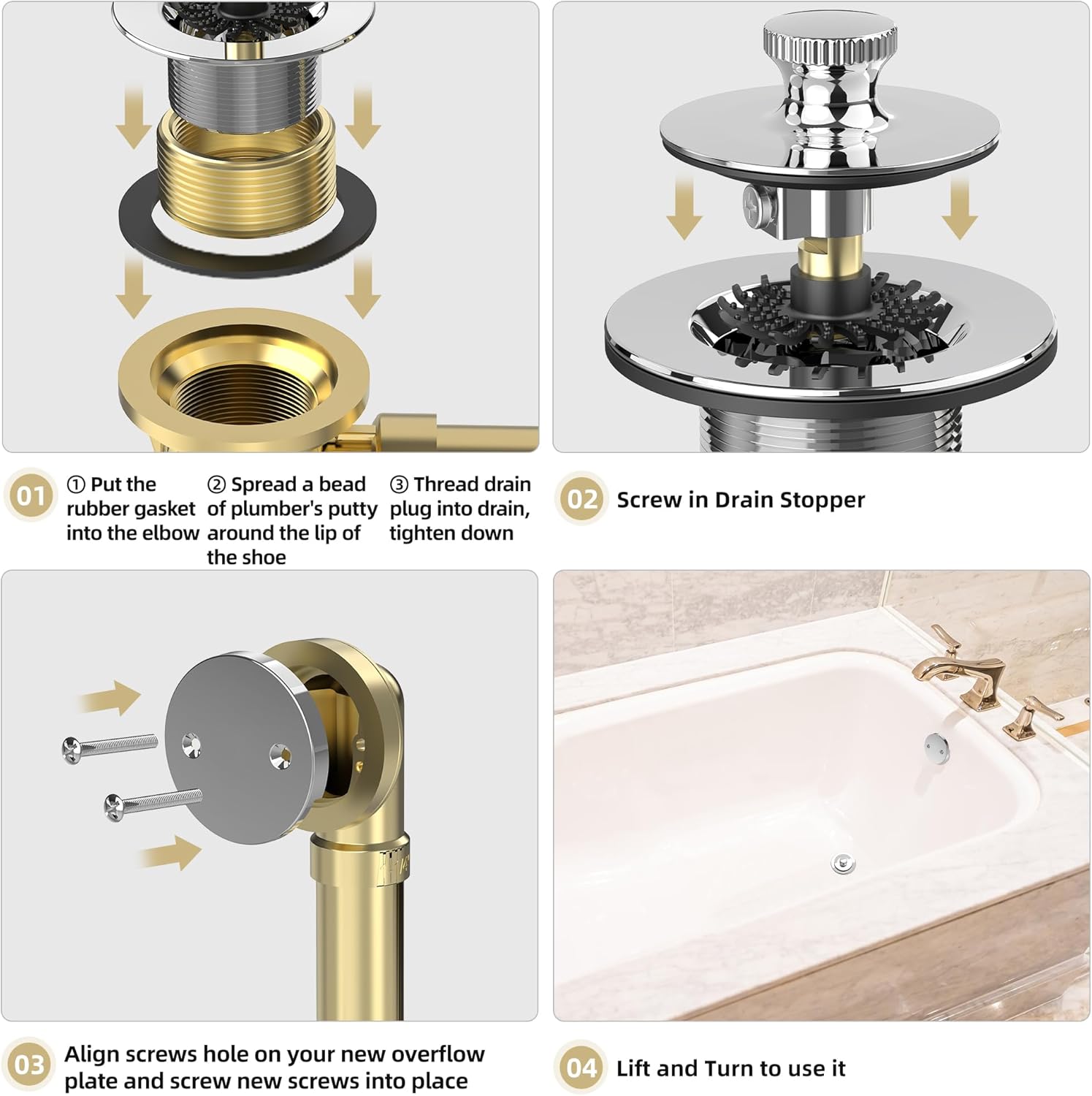 01

① Put the rubber gasket into the elbow

② Spread a bead of plumber's putty around the lip of the shoe

③ Thread drain plug into drain, tighten down

02 Screw in Drain Stopper

03 Align screws hole on your new overflow plate and screw new screws into place

04 Lift and Turn to use it