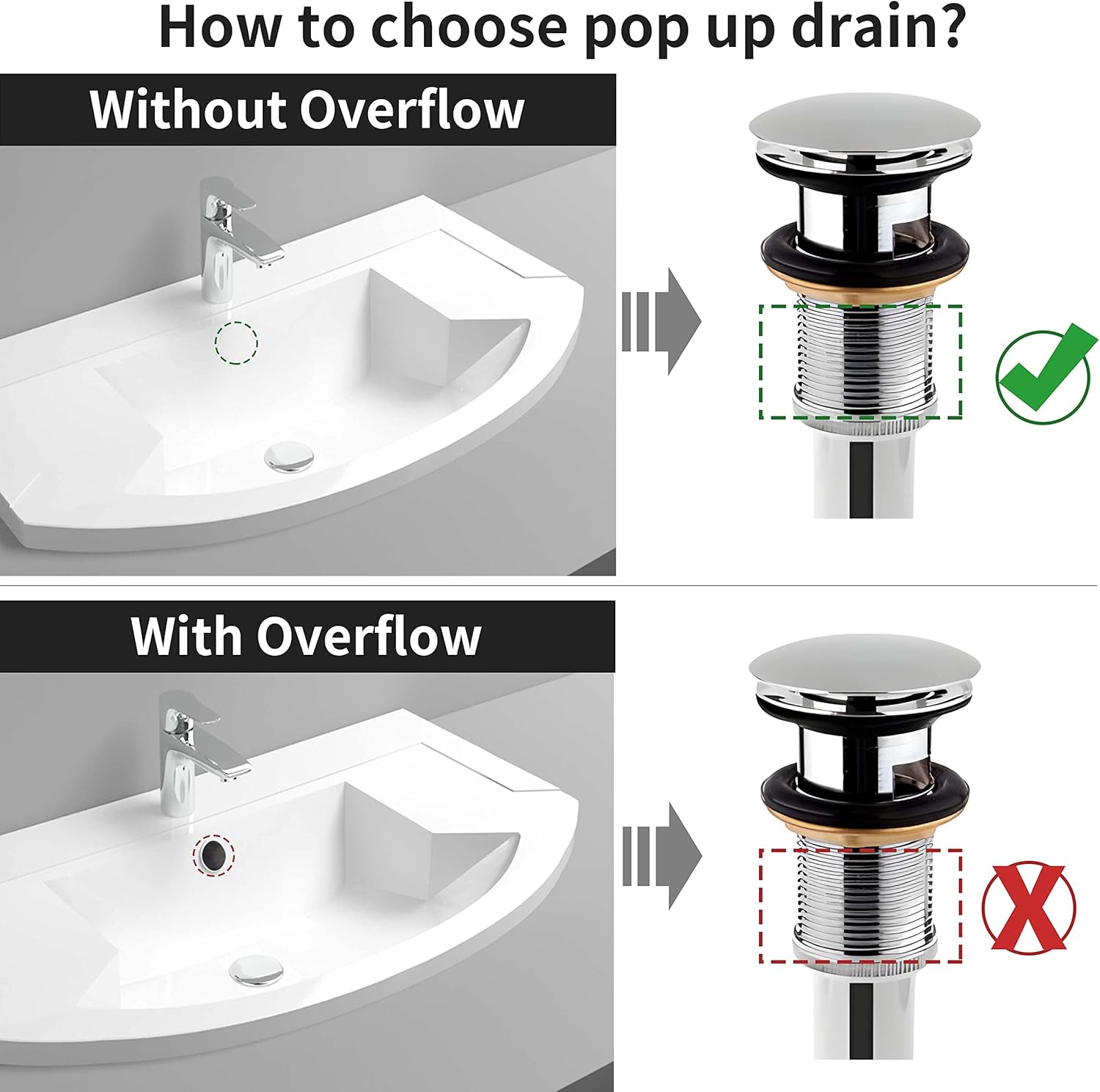 How to choose pop up drain?

Without Overflow

With Overflow