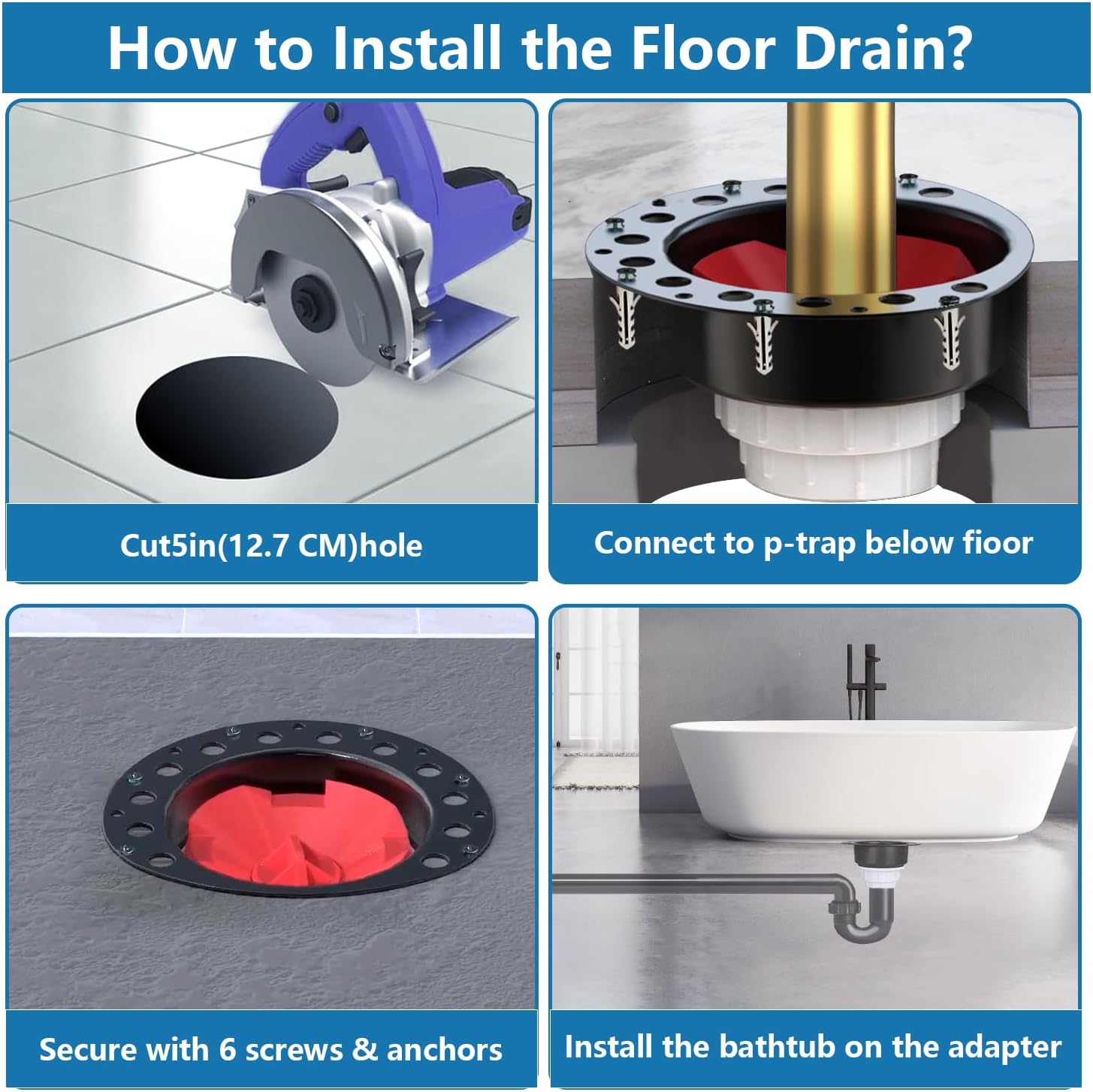 How to Install the Floor Drain?

Cut5in(12.7 CM)hole

Connect to p-trap below fioor

Secure with 6 screws & anchors

Install the bathtub on the adapter