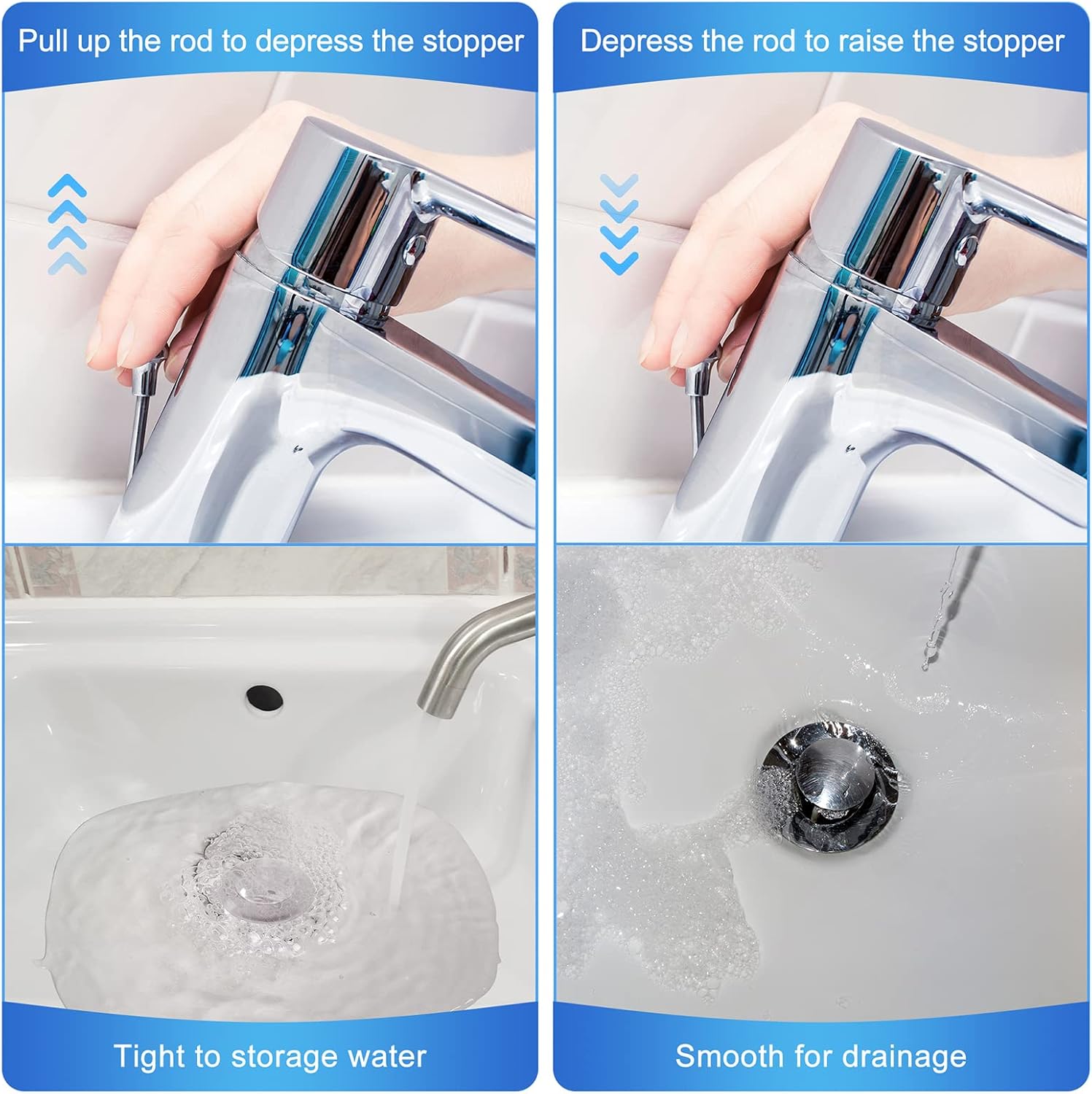 Pull up the rod to depress the stopper

Tight to storage water

Depress the rod to raise the stopper

Smooth for drainage