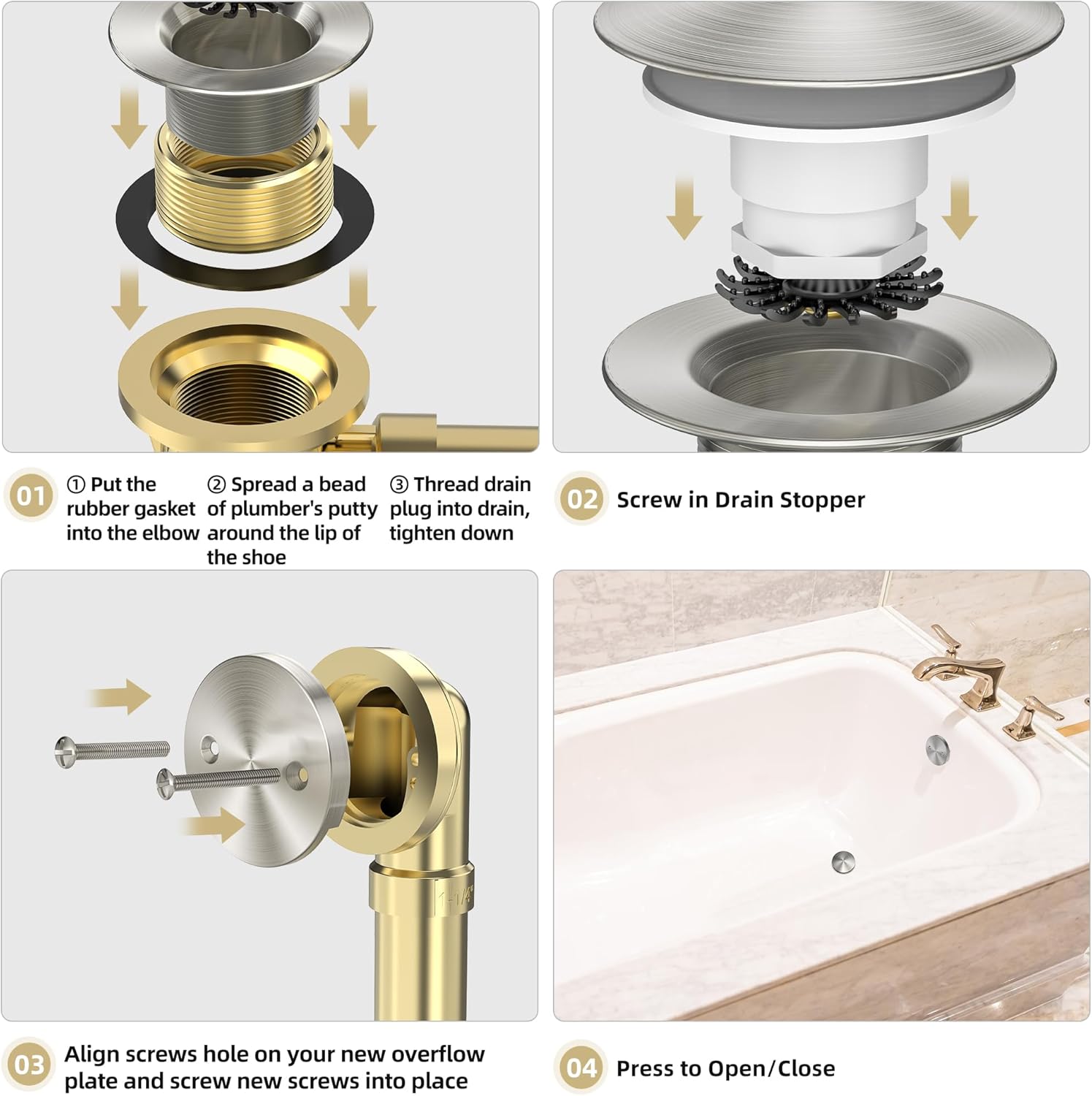 01

① Put the rubber gasket into the elbow

② Spread a bead of plumber's putty around the lip of the shoe

③ Thread drain plug into drain, tighten down

02 Screw in Drain Stopper

1-1/4"

03 Align screws hole on your new overflow plate and screw new screws into place

04 Press to Open/Close