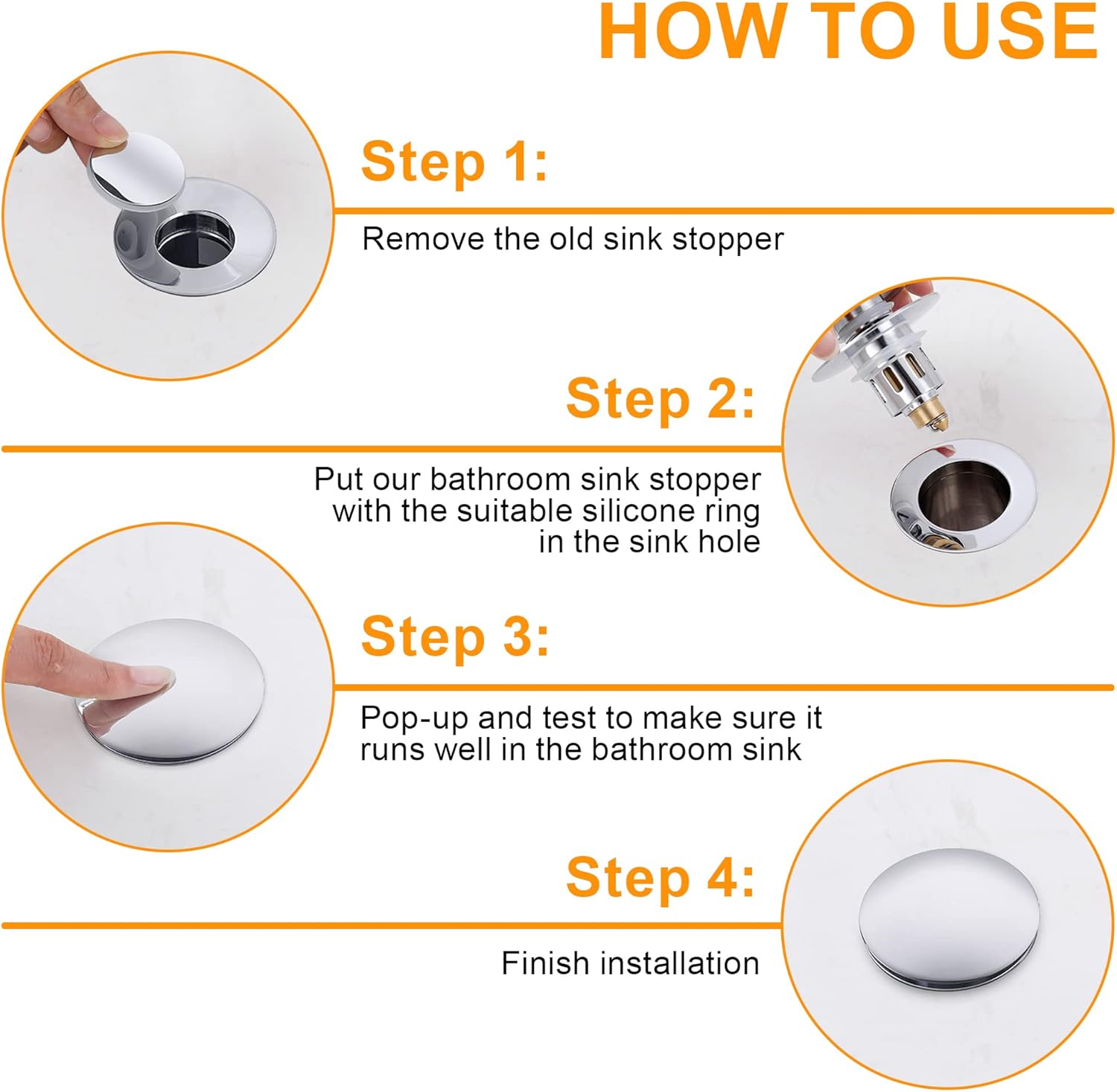 HOW TO USE

Step 1:

Remove the old sink stopper

Step 2:

Put our bathroom sink stopper with the suitable silicone ring in the sink hole

Step 3:

Pop-up and test to make sure it runs well in the bathroom sink

Step 4:

Finish installation